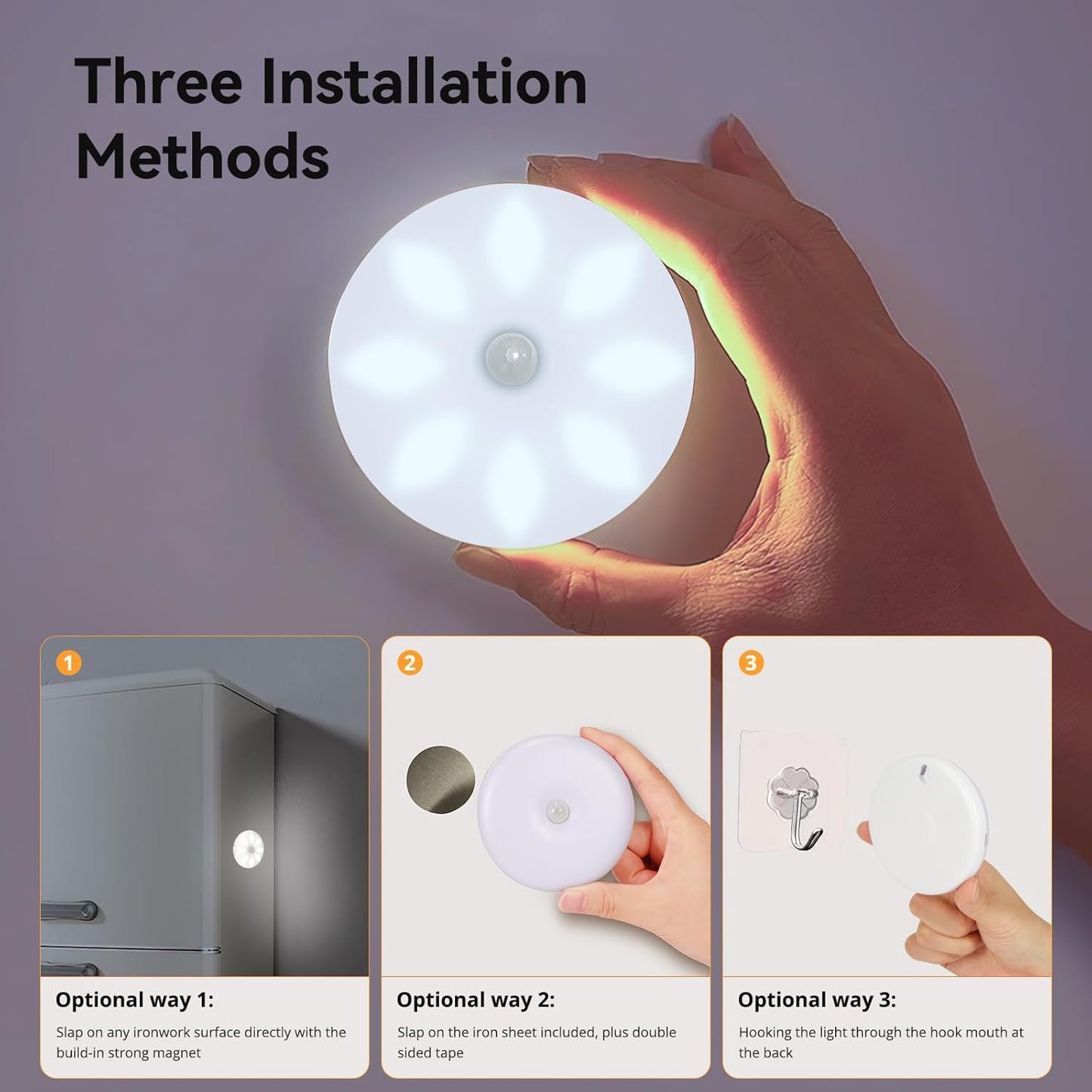 Three Installation Methods

1

Optional way 1:

Slap on any ironwork surface directly with the build-in strong magnet

2

Optional way 2:

Slap on the iron sheet included, plus double sided tape

3

Optional way 3:

Hooking the light through the hook mouth at the back